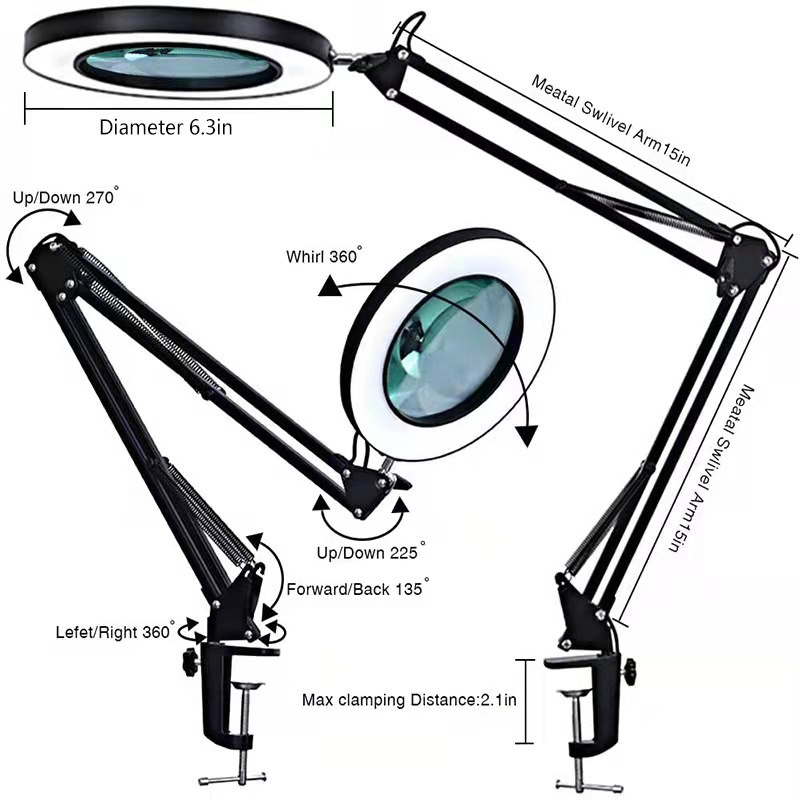 Diameter 6.3in

Meatal Swlivel Arm15in

Up/Down 270°

Whirl 360°

Meatal Swlivel Arm15in

Up/Down 225°

Forward/Back 135°

Lefet/Right 360°

Max clamping Distance:2.1in